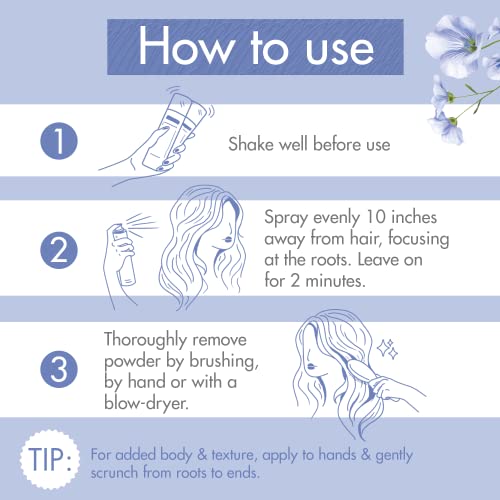 How to use

1

Shake well before use

2

Spray evenly 10 inches away from hair, focusing at the roots. Leave on for 2 minutes.

3

Thoroughly remove powder by brushing, by hand or with a blow-dryer.

TIP: For added body & texture, apply to hands & gently scrunch from roots to ends.