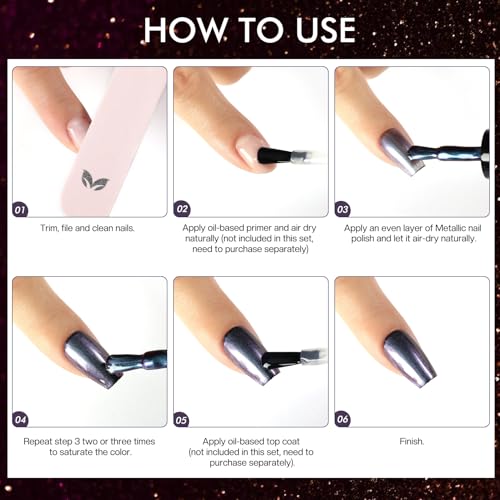 HOW TO USE

01

Trim, file and clean nails.

02

Apply oil-based primer and air dry naturally (not included in this set, need to purchase separately)

03

Apply an even layer of Metallic nail polish and let it air-dry naturally.

04

Repeat step 3 two or three times to saturate the color.

05

Apply oil-based top coat (not included in this set, need to purchase separately).

06

Finish.