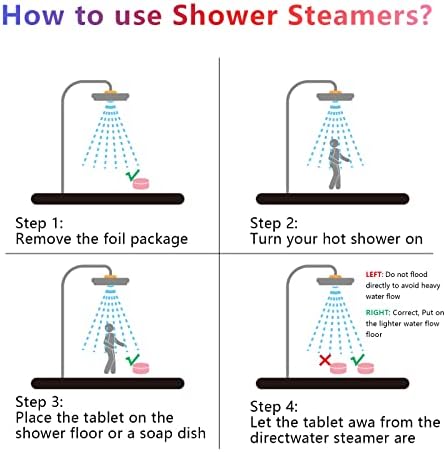 How to use Shower Steamers?

Step 1:
Remove the foil package

Step 2:
Turn your hot shower on

Step 3:
Place the tablet on the shower floor or a soap dish

LEFT: Do not flood directly to avoid heavy water flow

RIGHT: Correct, Put on the lighter water flow floor

Step 4:
Let the tablet awa from the directwater steamer are