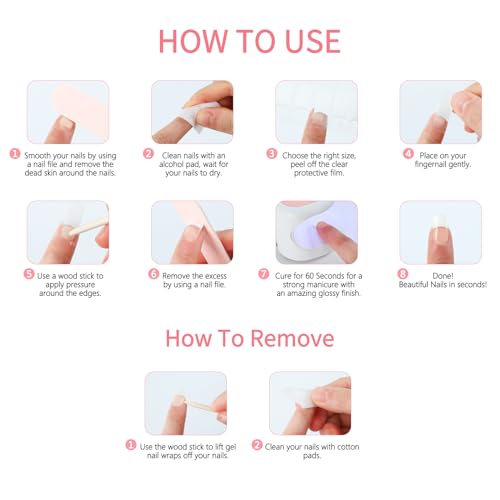 HOW TO USE

1 Smooth your nails by using a nail file and remove the dead skin around the nails.

2 Clean nails with an alcohol pad, wait for your nails to dry.

3 Choose the right size, peel off the clear protective film.

4 Place on your fingernail gently.

5 Use a wood stick to apply pressure around the edges.

6 Remove the excess by using a nail file.

7 Cure for 60 Seconds for a strong manicure with an amazing glossy finish.

8 Done! Beautiful Nails in seconds!

How To Remove

1 Use the wood stick to lift gel nail wraps off your nails.

2 Clean your nails with cotton pads.