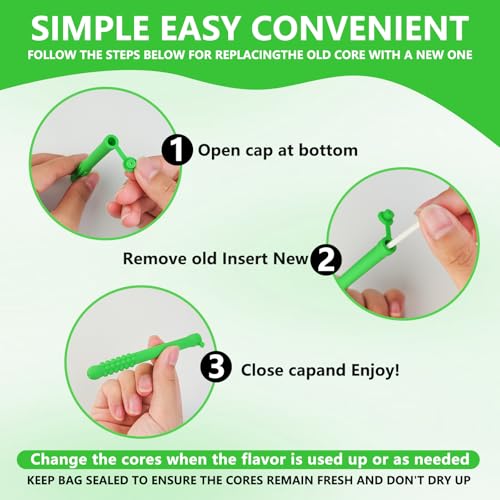 SIMPLE EASY CONVENIENT
FOLLOW THE STEPS BELOW FOR REPLACINGTHE OLD CORE WITH A NEW ONE

1 Open cap at bottom

Remove old Insert New 2

3 Close capand Enjoy!

Change the cores when the flavor is used up or as needed
KEEP BAG SEALED TO ENSURE THE CORES REMAIN FRESH AND DON'T DRY UP