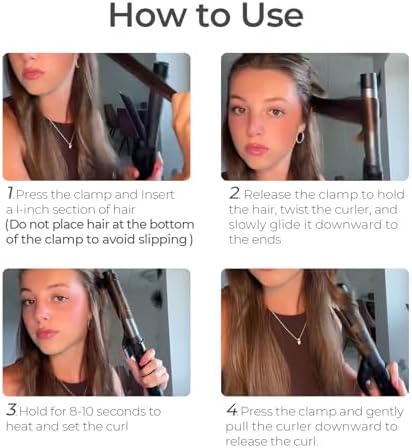 How to Use

1. Press the clamp and Insert a l-inch section of hair
(Do not place hair at the bottom of the clamp to avoid slipping )

2. Release the clamp to hold the hair, twist the curler, and slowly glide it downward to the ends

3. Hold for 8-10 seconds to heat and set the curl

4. Press the clamp and gently pull the curler downward to release the curl.