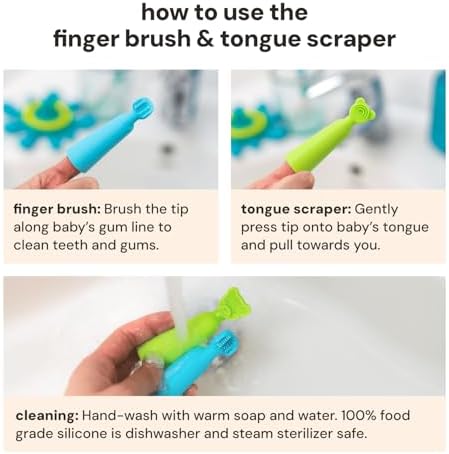 how to use the
finger brush & tongue scraper

finger brush: Brush the tip along baby's gum line to clean teeth and gums.

tongue scraper: Gently press tip onto baby's tongue and pull towards you.

cleaning: Hand-wash with warm soap and water. 100% food grade silicone is dishwasher and steam sterilizer safe.