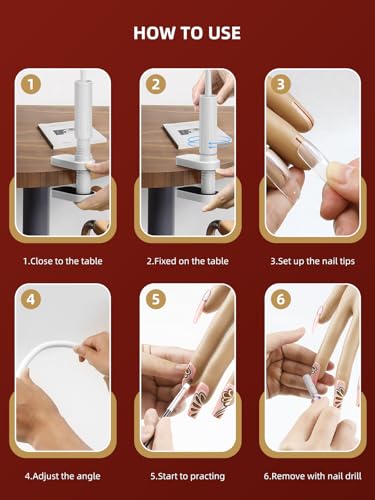 HOW TO USE

1

2

3

1.Close to the table

2.Fixed on the table

3.Set up the nail tips

4

5

6

4.Adjust the angle

5.Start to practing

6.Remove with nail drill