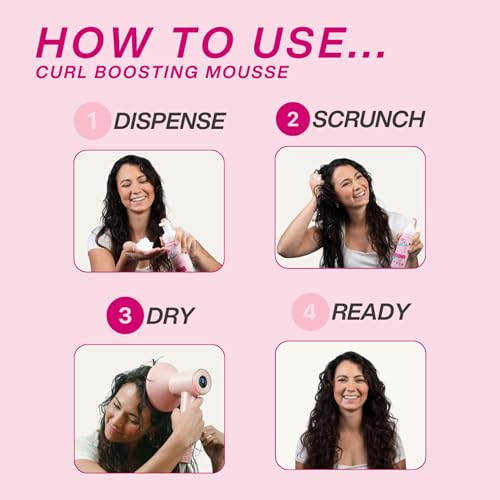 HOW TO USE...
CURL BOOSTING MOUSSE

1 DISPENSE

2 SCRUNCH

3 DRY

4 READY