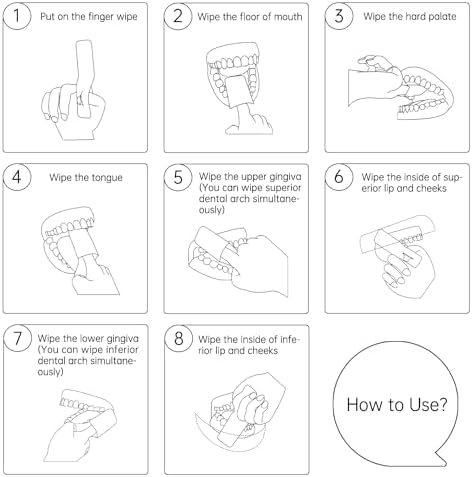 1 Put on the finger wipe

2 Wipe the floor of mouth

3 Wipe the hard palate

4 Wipe the tongue

5 Wipe the upper gingiva (You can wipe superior dental arch simultaneously)

6 Wipe the inside of superior lip and cheeks

7 Wipe the lower gingiva (You can wipe inferior dental arch simultaneously)

8 Wipe the inside of inferior lip and cheeks

How to Use?