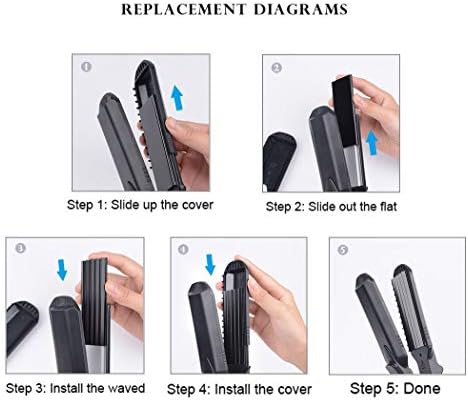 REPLACEMENT DIAGRAMS

1

Step 1: Slide up the cover

2

Step 2: Slide out the flat

3

Step 3: Install the waved

4

Step 4: Install the cover

5

Step 5: Done