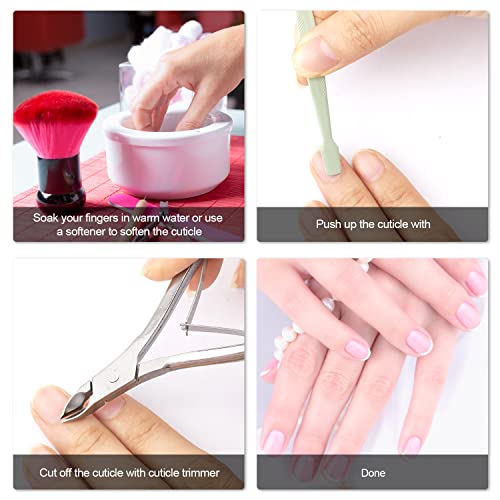 Soak your fingers in warm water or use a softener to soften the cuticle

Push up the cuticle with

Cut off the cuticle with cuticle trimmer

Done