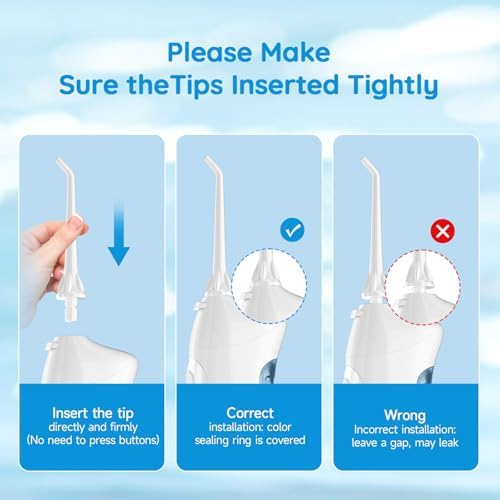 Please Make
Sure theTips Inserted Tightly

Insert the tip
directly and firmly
(No need to press buttons)

Correct
installation: color sealing ring is covered

Wrong
Incorrect installation: leave a gap, may leak