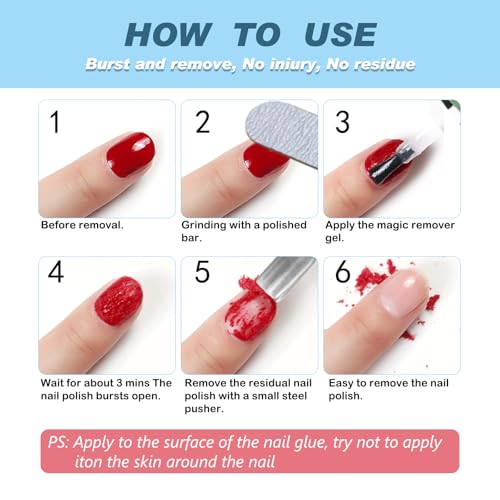 HOW TO USE

Burst and remove, No iniury, No residue

1

Before removal.

2

Grinding with a polished bar.

3

Apply the magic remover gel.

4

Wait for about 3 mins The nail polish bursts open.

5

Remove the residual nail polish with a small steel pusher.

6

Easy to remove the nail polish.

PS: Apply to the surface of the nail glue, try not to apply iton the skin around the nail