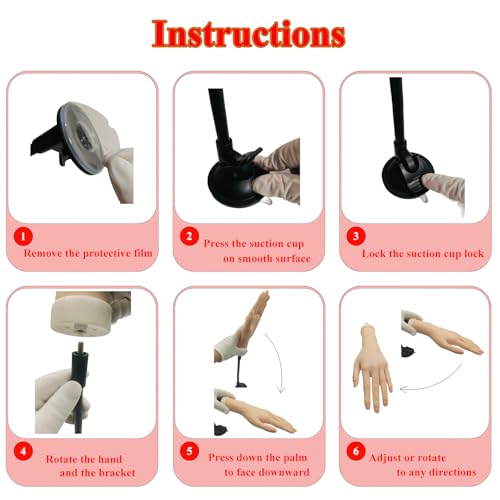 Instructions

1
Remove the protective film

2
Press the suction cup on smooth surface

3
Lock the suction cup lock

4
Rotate the hand and the bracket

5
Press down the palm to face downward

6
Adjust or rotate to any directions