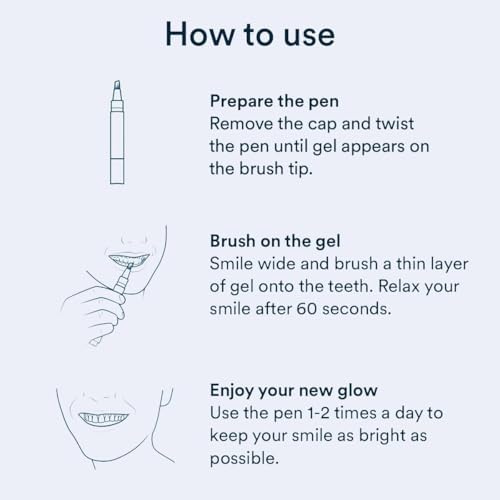 How to use

Prepare the pen
Remove the cap and twist the pen until gel appears on the brush tip.

Brush on the gel
Smile wide and brush a thin layer of gel onto the teeth. Relax your smile after 60 seconds.

Enjoy your new glow
Use the pen 1-2 times a day to keep your smile as bright as possible.