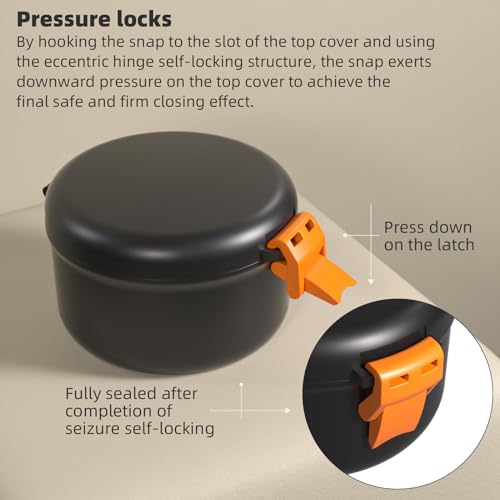 Pressure locks
By hooking the snap to the slot of the top cover and using the eccentric hinge self-locking structure, the snap exerts downward pressure on the top cover to achieve the final safe and firm closing effect.

Press down on the latch

Fully sealed after completion of seizure self-locking