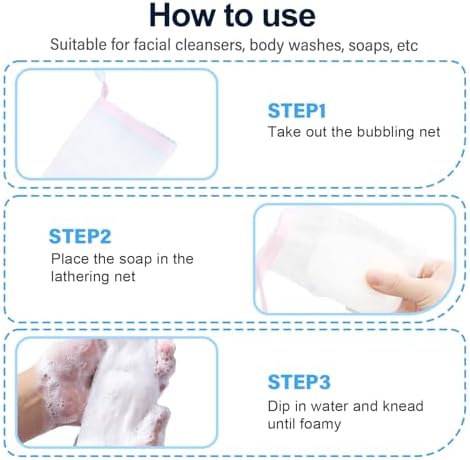 How to use

Suitable for facial cleansers, body washes, soaps, etc

STEP1
Take out the bubbling net

STEP2
Place the soap in the lathering net

STEP3
Dip in water and knead until foamy