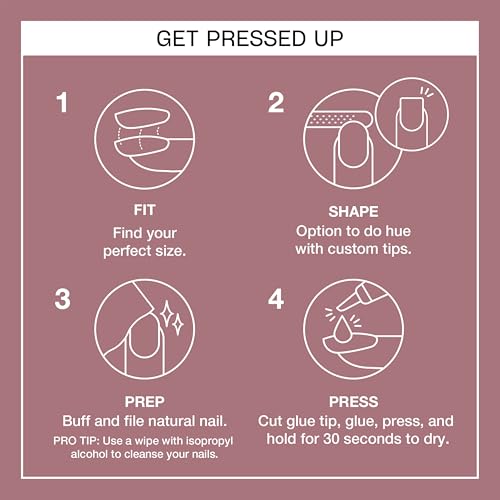 GET PRESSED UP

1

FIT
Find your perfect size.

2

SHAPE
Option to do hue with custom tips.

3

PREP
Buff and file natural nail.
PRO TIP: Use a wipe with isopropyl alcohol to cleanse your nails.

4

PRESS
Cut glue tip, glue, press, and hold for 30 seconds to dry.