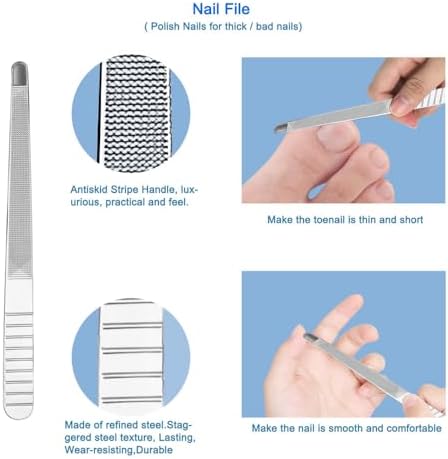 Nail File
( Polish Nails for thick / bad nails)

Antiskid Stripe Handle, luxurious, practical and feel.

Make the toenail is thin and short

Made of refined steel.Staggered steel texture, Lasting, Wear-resisting,Durable

Make the nail is smooth and comfortable