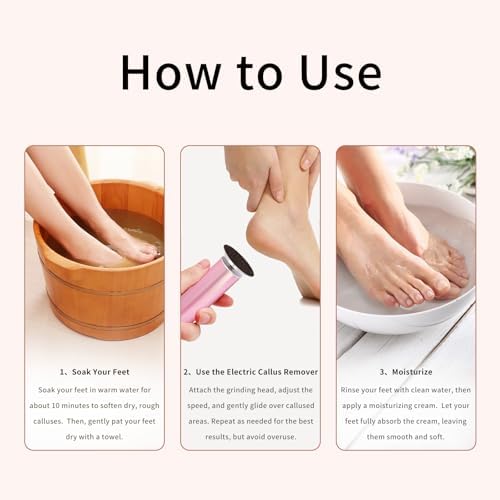 How to Use

1、Soak Your Feet

Soak your feet in warm water for about 10 minutes to soften dry, rough calluses. Then, gently pat your feet dry with a towel.

2、Use the Electric Callus Remover

Attach the grinding head, adjust the speed, and gently glide over callused areas. Repeat as needed for the best results, but avoid overuse.

3、Moisturize

Rinse your feet with clean water, then apply a moisturizing cream. Let your feet fully absorb the cream, leaving them smooth and soft.