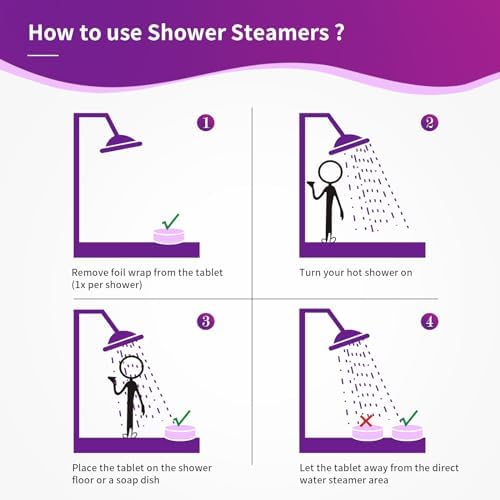 How to use Shower Steamers ?

1

Remove foil wrap from the tablet (1x per shower)

2

Turn your hot shower on

3

Place the tablet on the shower floor or a soap dish

4

Let the tablet away from the direct water steamer area