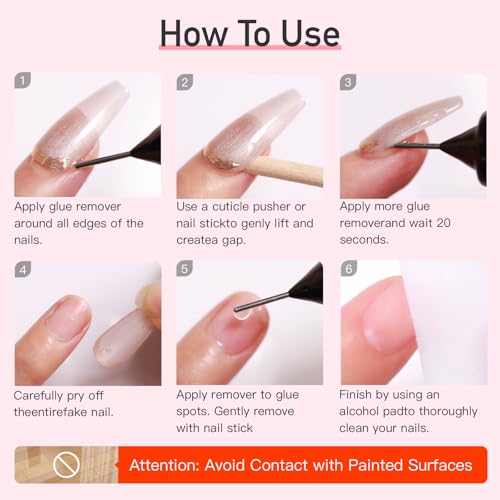 How To Use

1

Apply glue remover around all edges of the nails.

2

Use a cuticle pusher or nail stickto genly lift and createa gap.

3

Apply more glue removerand wait 20 seconds.

4

Carefully pry off theentirefake nail.

5

Apply remover to glue spots. Gently remove with nail stick

6

Finish by using an alcohol padto thoroughly clean your nails.

Attention: Avoid Contact with Painted Surfaces