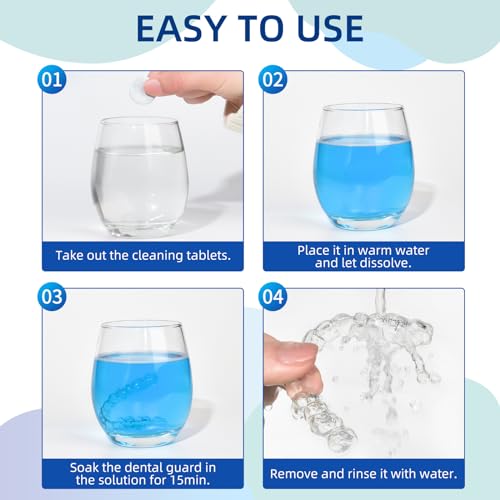 EASY TO USE

01

Take out the cleaning tablets.

02

Place it in warm water and let dissolve.

03

Soak the dental guard in the solution for 15min.

04

Remove and rinse it with water.