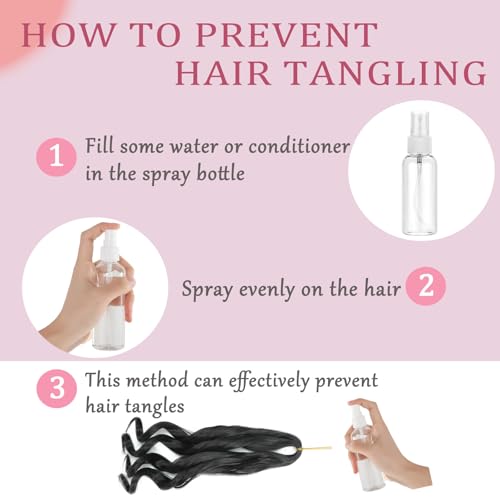 HOW TO PREVENT HAIR TANGLING

1 Fill some water or conditioner in the spray bottle

Spray evenly on the hair 2

3 This method can effectively prevent hair tangles