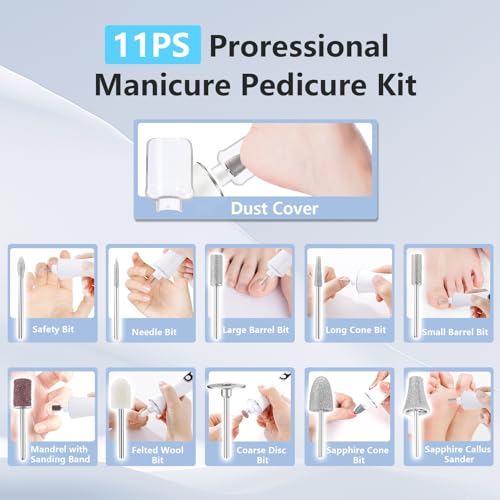 11PS Proressional Manicure Pedicure Kit

Dust Cover

Safety Bit

Needle Bit

Large Barrel Bit

Long Cone Bit

Small Barrel Bit

Mandrel with Sanding Band

Felted Wool Bit

Coarse Disc Bit

Sapphire Cone Bit

Sapphire Callus Sander