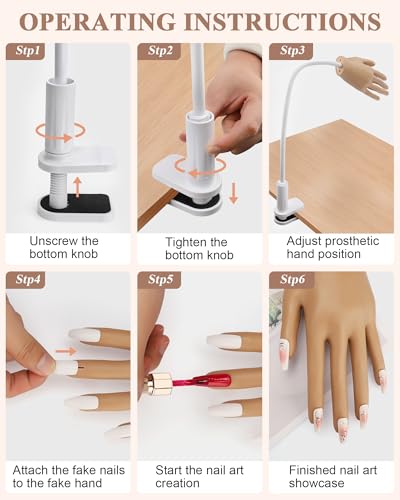 OPERATING INSTRUCTIONS

Stp1

Unscrew the bottom knob

Stp2

Tighten the bottom knob

Stp3

Adjust prosthetic hand position

Stp4

Attach the fake nails to the fake hand

Stp5

Start the nail art creation

Stp6

Finished nail art showcase