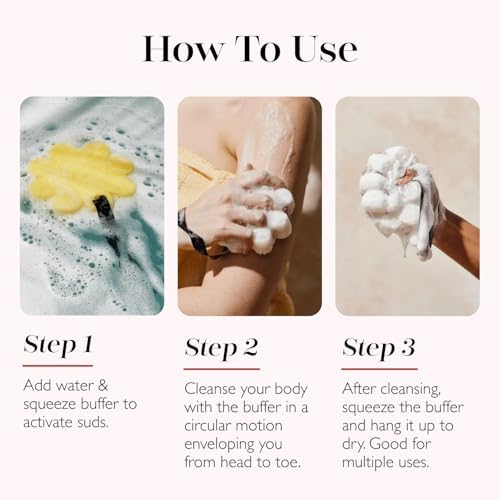 How To Use

Step 1

Add water & squeeze buffer to activate suds.

Step 2

Cleanse your body with the buffer in a circular motion enveloping you from head to toe.

Step 3

After cleansing, squeeze the buffer and hang it up to dry. Good for multiple uses.