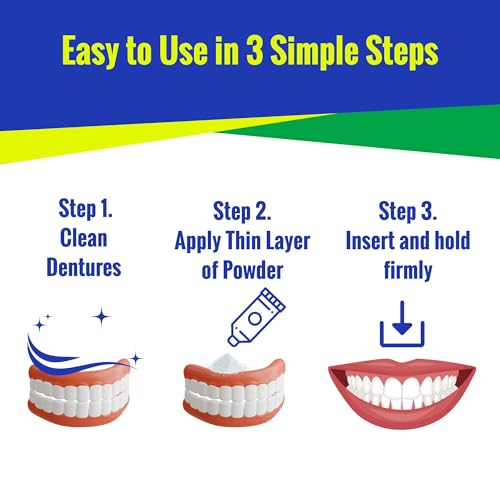 Easy to Use in 3 Simple Steps

Step 1.
Clean
Dentures

Step 2.
Apply Thin Layer
of Powder

Step 3.
Insert and hold
firmly