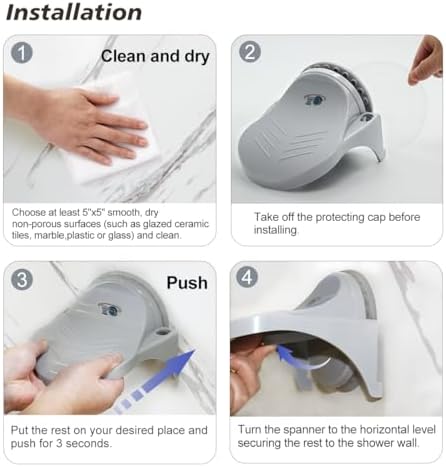 Installation

1 Clean and dry

Choose at least 5"x5" smooth, dry non-porous surfaces (such as glazed ceramic tiles, marble,plastic or glass) and clean.

2

Take off the protecting cap before installing.

3 Push

Put the rest on your desired place and push for 3 seconds.

4

Turn the spanner to the horizontal level securing the rest to the shower wall.