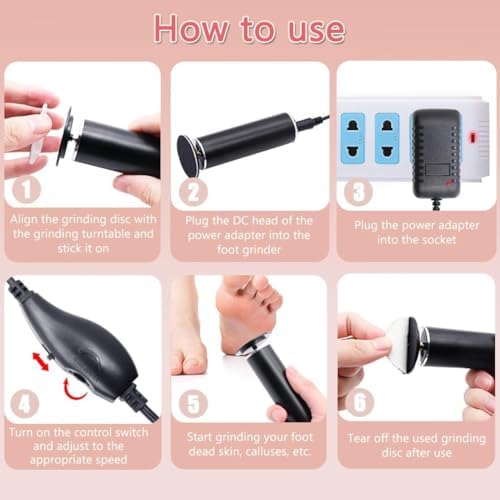 How to use

1
Align the grinding disc with the grinding turntable and stick it on

2
Plug the DC head of the power adapter into the foot grinder

3
Plug the power adapter into the socket

4
Turn on the control switch and adjust to the appropriate speed

5
Start grinding your foot dead skin, calluses, etc.

6
Tear off the used grinding disc after use