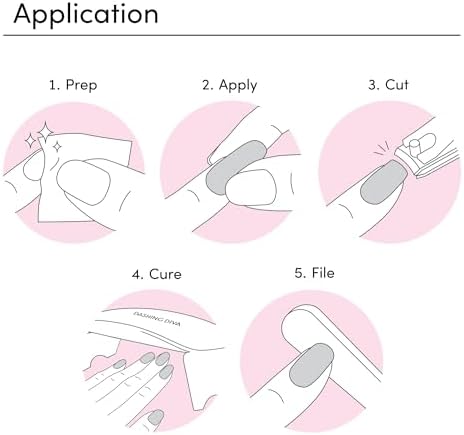 Application

1. Prep

2. Apply

3. Cut

4. Cure

DASHING DIVA

5. File