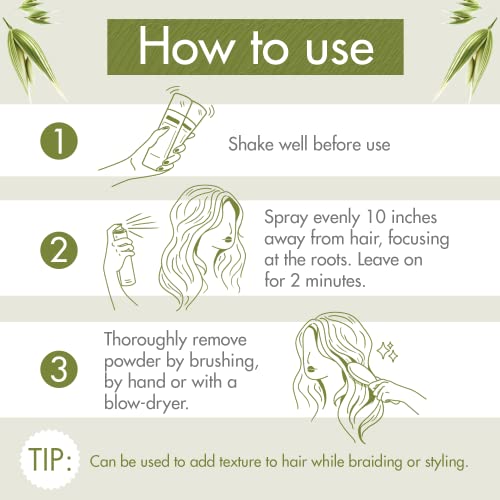 How to use

1

Shake well before use

2

Spray evenly 10 inches away from hair, focusing at the roots. Leave on for 2 minutes.

3

Thoroughly remove powder by brushing, by hand or with a blow-dryer.

TIP: Can be used to add texture to hair while braiding or styling.