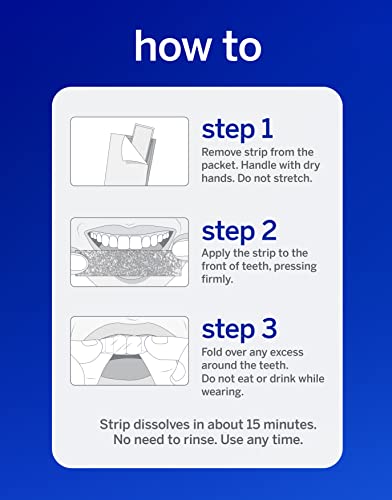 how to

step 1
Remove strip from the packet. Handle with dry hands. Do not stretch.

step 2
Apply the strip to the front of teeth, pressing firmly.

step 3
Fold over any excess around the teeth.
Do not eat or drink while wearing.

Strip dissolves in about 15 minutes.
No need to rinse. Use any time.