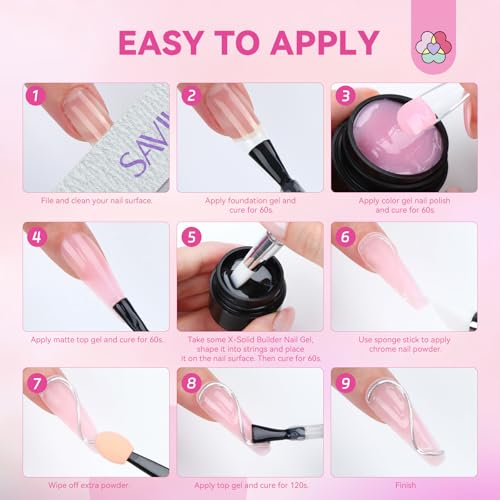 EASY TO APPLY

1

SAVI

File and clean your nail surface.

2

Apply foundation gel and cure for 60s.

3

Apply color gel nail polish and cure for 60s.

4

Apply matte top gel and cure for 60s.

5

Take some X-Solid Builder Nail Gel, shape it into strings and place it on the nail surface. Then cure for 60s.

6

Use sponge stick to apply chrome nail powder.

7

Wipe off extra powder

8

Apply top gel and cure for 120s.

9

Finish