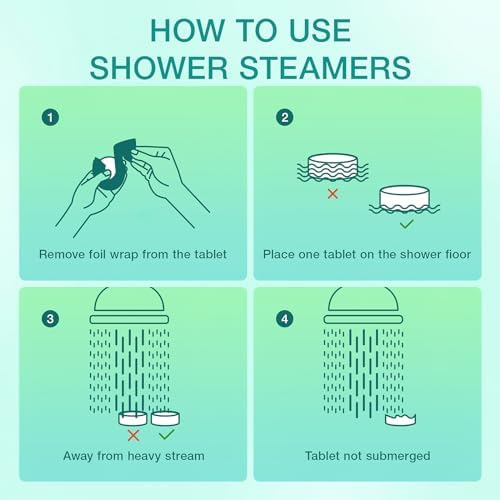 HOW TO USE
SHOWER STEAMERS

1

Remove foil wrap from the tablet

2

Place one tablet on the shower floor

3

Away from heavy stream

4

Tablet not submerged