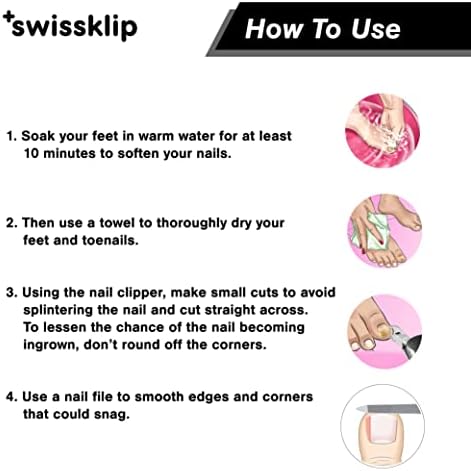 +swissklip

How To Use

1. Soak your feet in warm water for at least 10 minutes to soften your nails.

2. Then use a towel to thoroughly dry your feet and toenails.

3. Using the nail clipper, make small cuts to avoid splintering the nail and cut straight across. To lessen the chance of the nail becoming ingrown, don't round off the corners.

4. Use a nail file to smooth edges and corners that could snag.