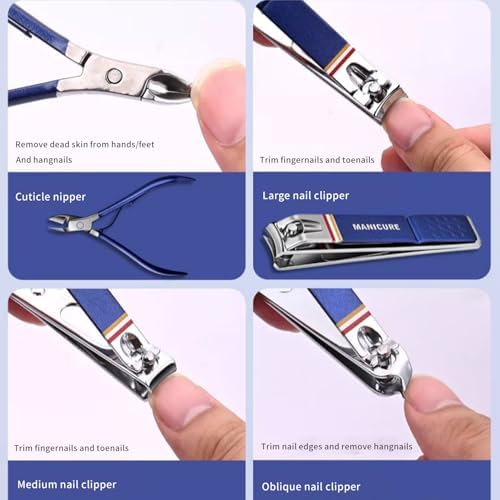 Remove dead skin from hands/feet
And hangnails

Cuticle nipper

Trim fingernails and toenails

Large nail clipper

MANICURE

Trim fingernails and toenails

Medium nail clipper

Trim nail edges and remove hangnails

Oblique nail clipper