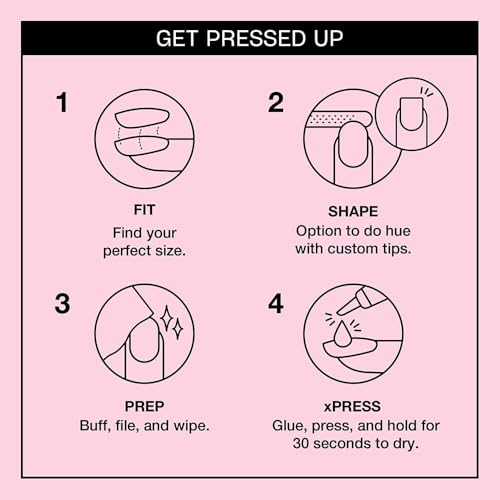 GET PRESSED UP

1

FIT
Find your perfect size.

2

SHAPE
Option to do hue with custom tips.

3

PREP
Buff, file, and wipe.

4

xPRESS
Glue, press, and hold for 30 seconds to dry.