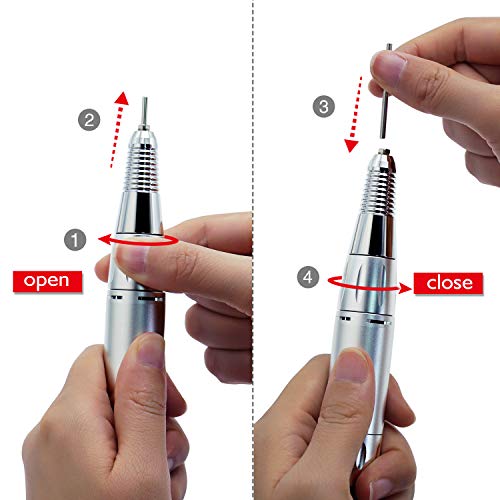 2

1

open

3

4

close