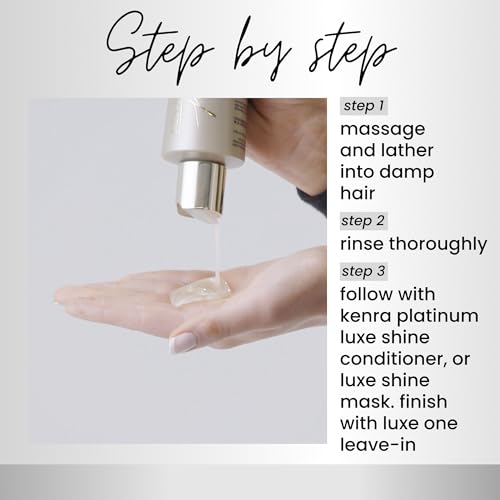 Step by step

step 1
massage and lather into damp hair

step 2
rinse thoroughly

step 3
follow with kenra platinum luxe shine conditioner, or luxe shine mask. finish with luxe one leave-in