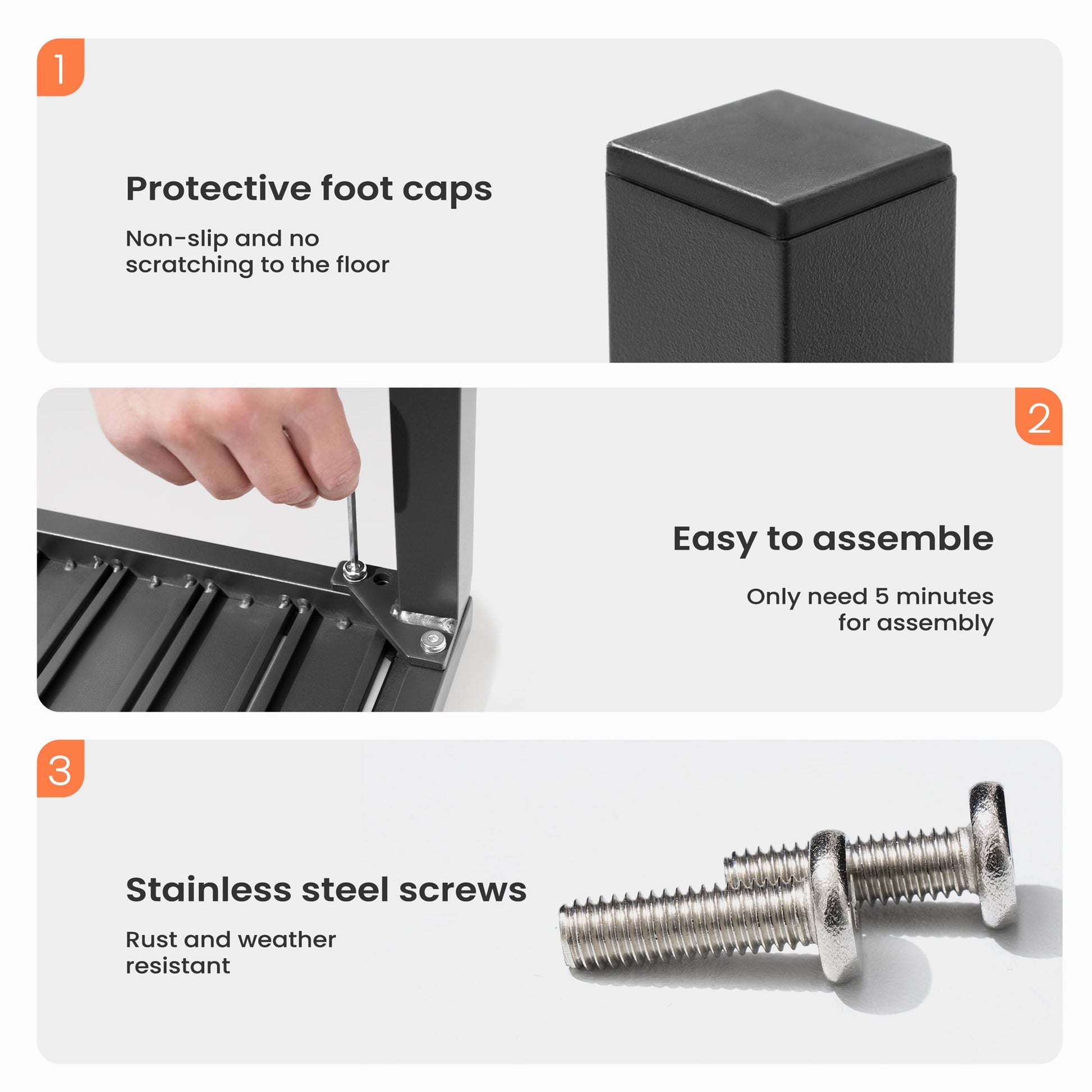 1

Protective foot caps

Non-slip and no scratching to the floor

2

Easy to assemble

Only need 5 minutes for assembly

3

Stainless steel screws

Rust and weather resistant