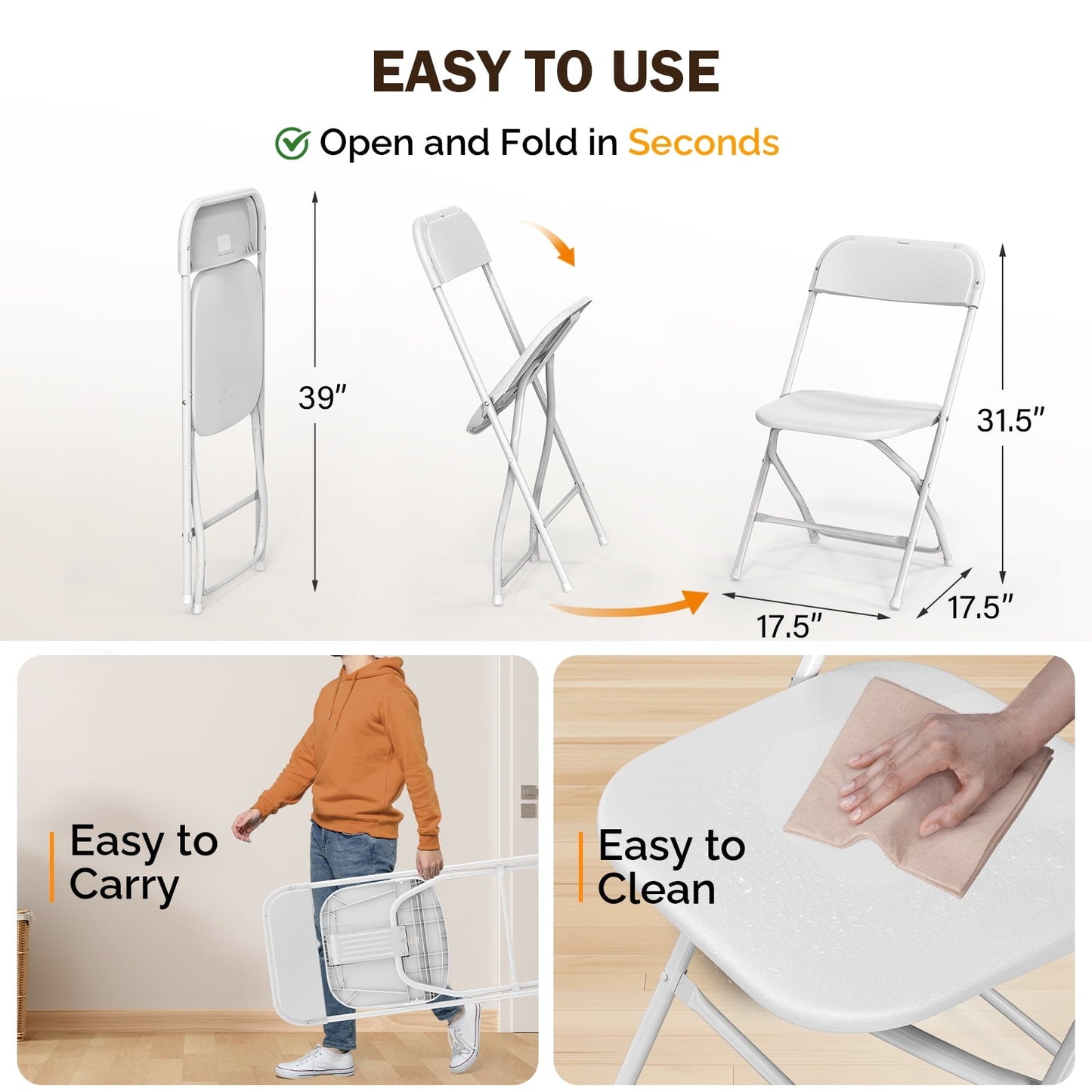 EASY TO USE

Open and Fold in Seconds

39″

31.5″

17.5″

17.5″

Easy to Carry

Easy to Clean