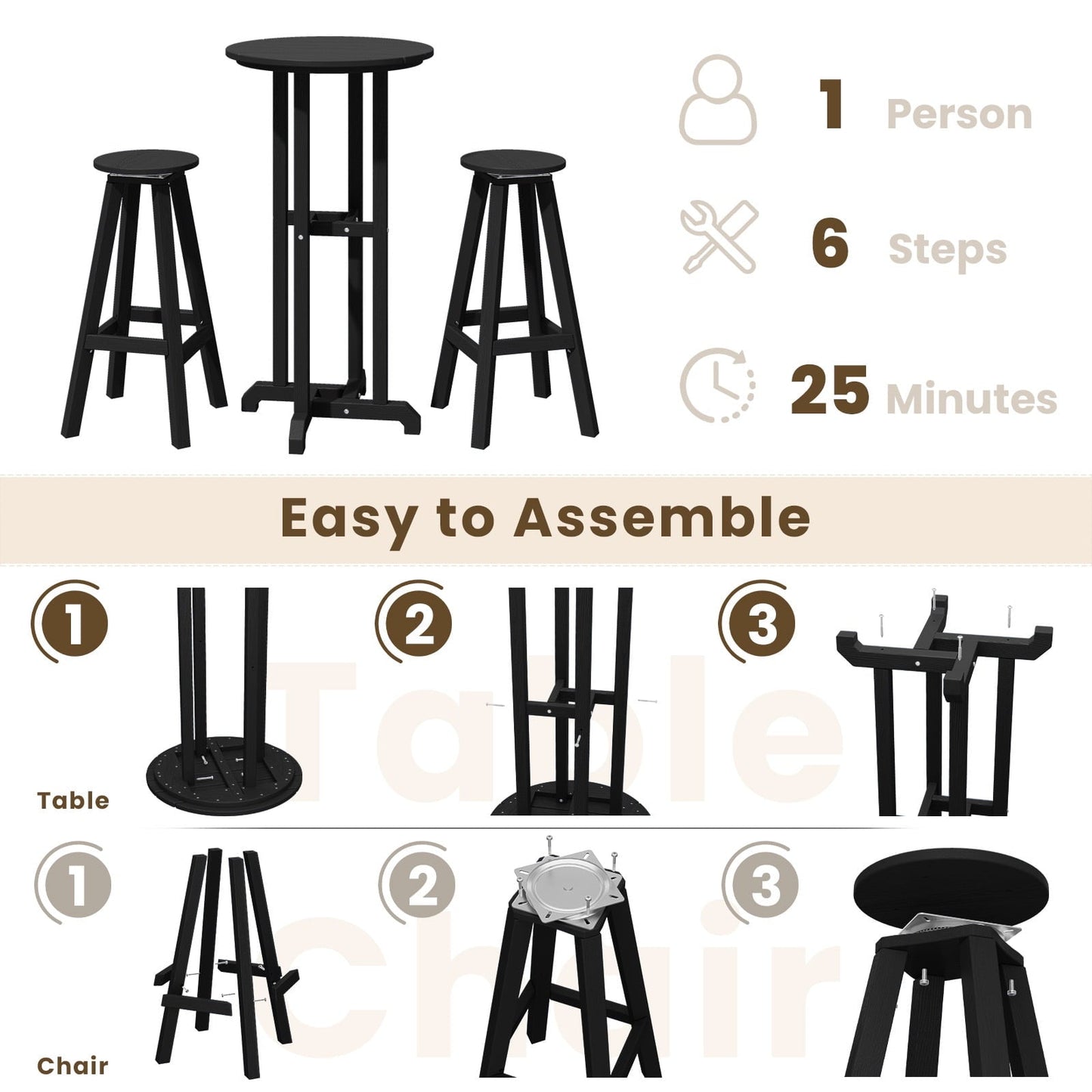 1 Person

6 Steps

25 Minutes

Easy to Assemble

1

2

3

Table

Table

1

2

3

Chair

Chair