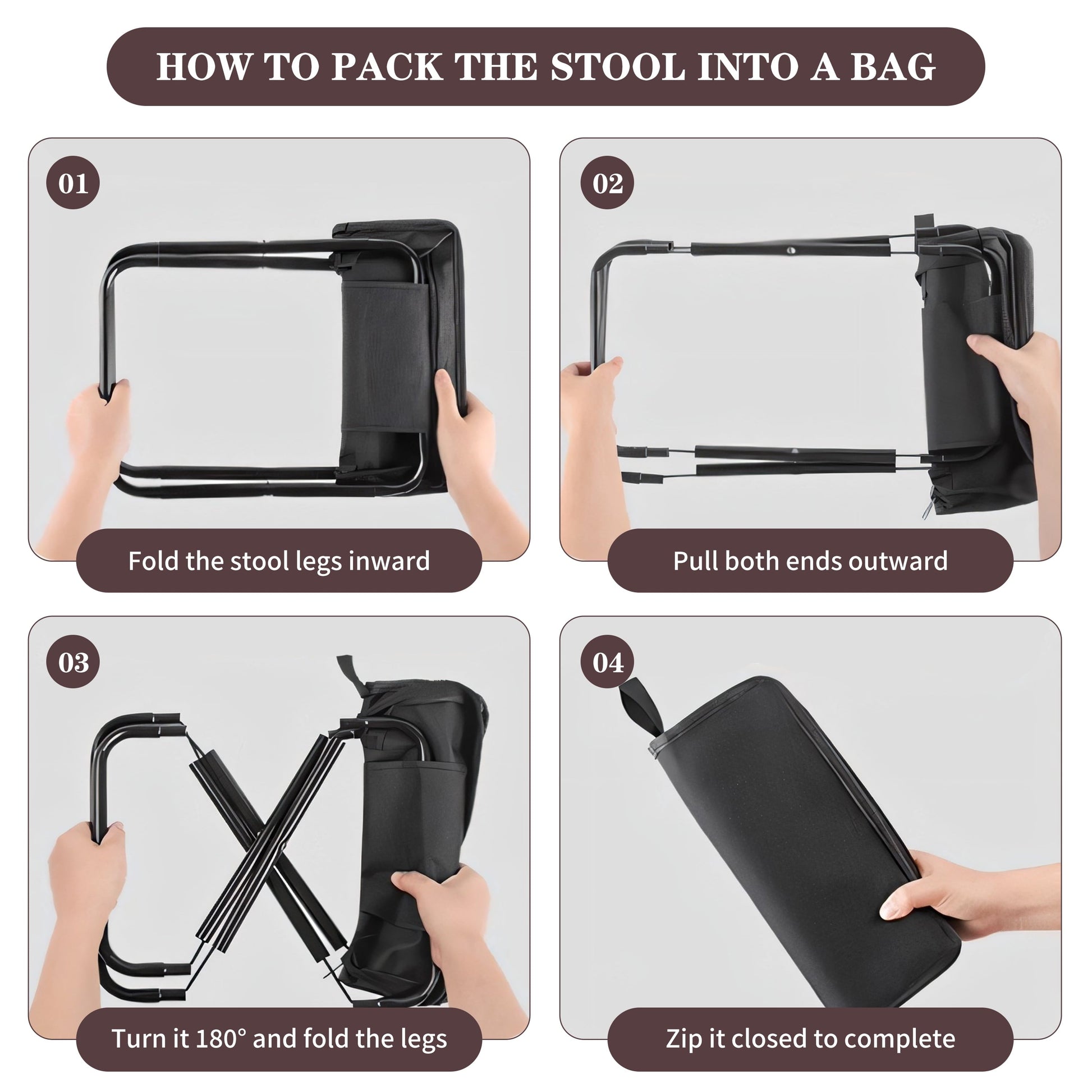 HOW TO PACK THE STOOL INTO A BAG

01

Fold the stool legs inward

02

Pull both ends outward

03

Turn it 180° and fold the legs

04

Zip it closed to complete