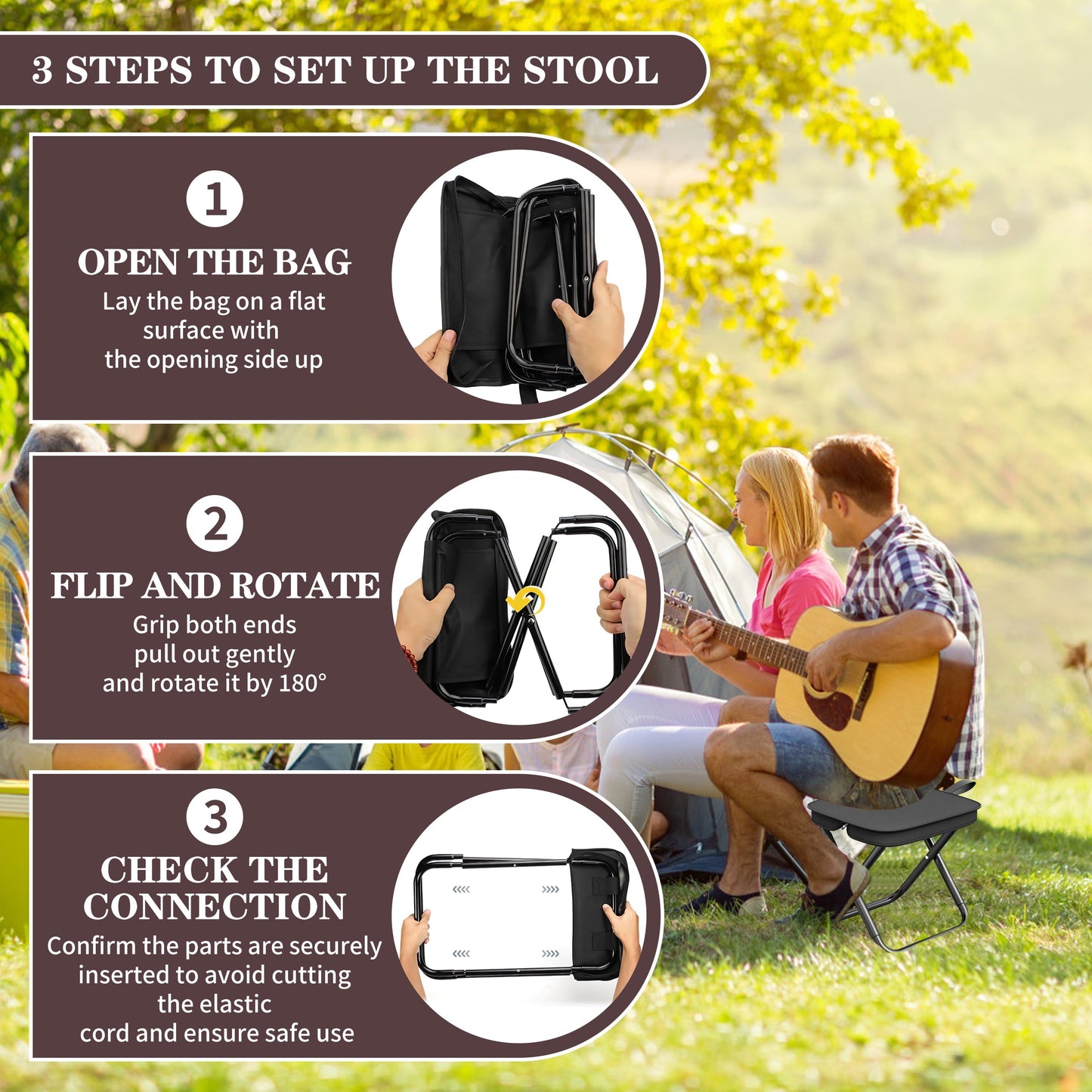 3 STEPS TO SET UP THE STOOL

1

OPEN THE BAG

Lay the bag on a flat surface with the opening side up

2

FLIP AND ROTATE

Grip both ends pull out gently and rotate it by 180°

3

CHECK THE CONNECTION

Confirm the parts are securely inserted to avoid cutting the elastic cord and ensure safe use