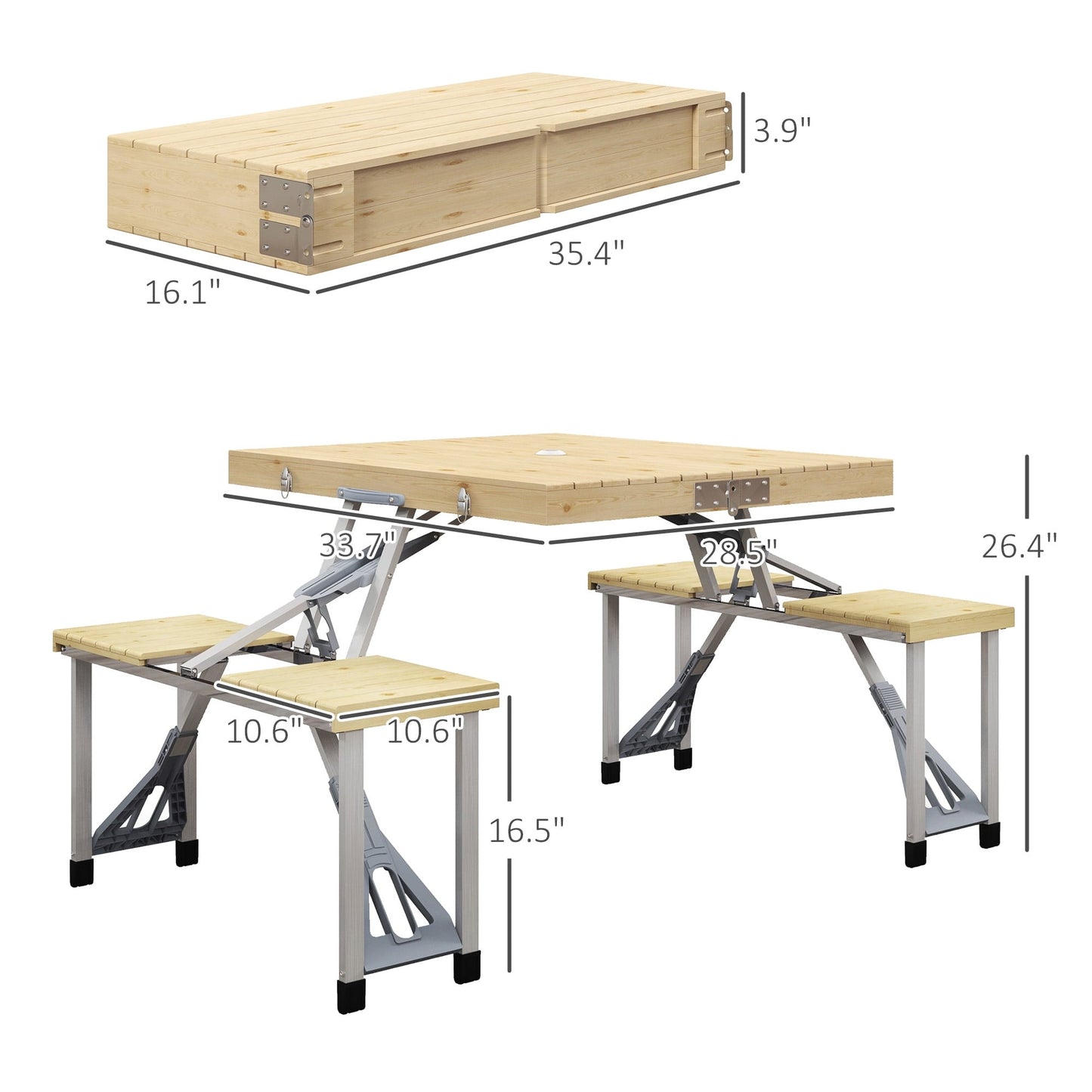 3.9"
35.4"
16.1"
33.7"
28.5"
26.4"
10.6"
10.6"
16.5"