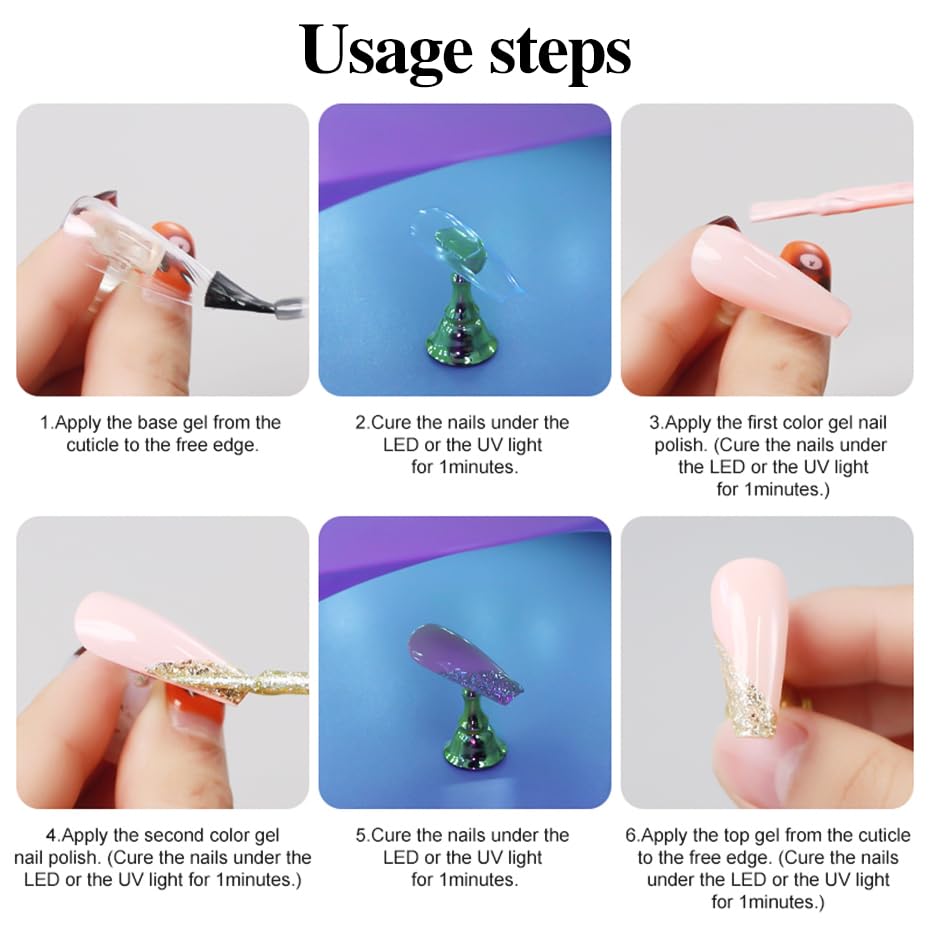 Usage steps

1.Apply the base gel from the cuticle to the free edge.

2.Cure the nails under the LED or the UV light for 1minutes.

3.Apply the first color gel nail polish. (Cure the nails under the LED or the UV light for 1minutes.)

4.Apply the second color gel nail polish. (Cure the nails under the LED or the UV light for 1minutes.)

5.Cure the nails under the LED or the UV light for 1minutes.

6.Apply the top gel from the cuticle to the free edge. (Cure the nails under the LED or the UV light for 1minutes.)