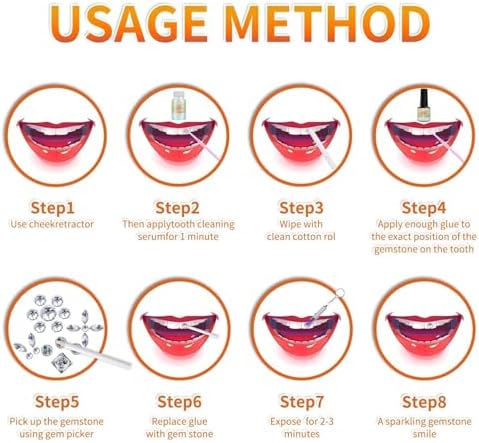 USAGE METHOD

Step1
Use cheekretractor

Step2
Then applytooth cleaning serumfor 1 minute

Step3
Wipe with clean cotton rol

Step4
Apply enough glue to the exact position of the gemstone on the tooth

Step5
Pick up the gemstone using gem picker

Step6
Replace glue with gem stone

Step7
Expose for 2-3 minutes

Step8
A sparkling gemstone smile