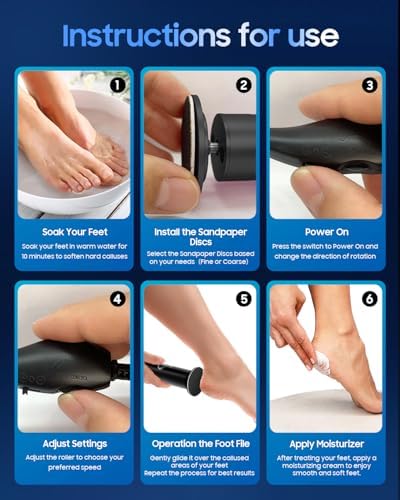 Instructions for use

1

Soak Your Feet

Soak your feet in warm water for 10 minutes to soften hard calluses

2

Install the Sandpaper Discs

Select the Sandpaper Discs based on your needs (Fine or Coarse)

3

Power On

Press the switch to Power On and change the direction of rotation

4

Adjust Settings

Adjust the roller to choose your preferred speed

5

Operation the Foot File

Gently glide it over the callused areas of your feet
Repeat the process for best results

6

Apply Moisturizer

After treating your feet, apply a moisturizing cream to enjoy smooth and soft feet.